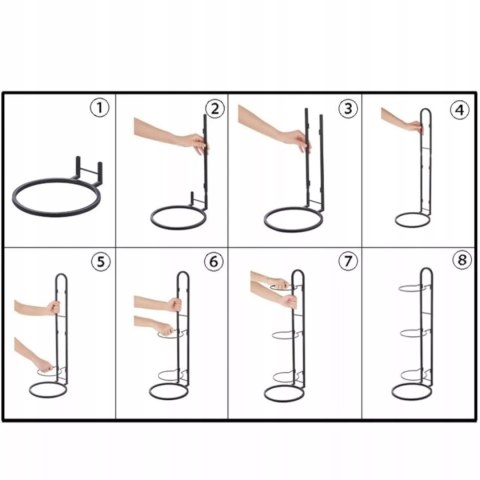 1
2
3
4
5
6
7
8